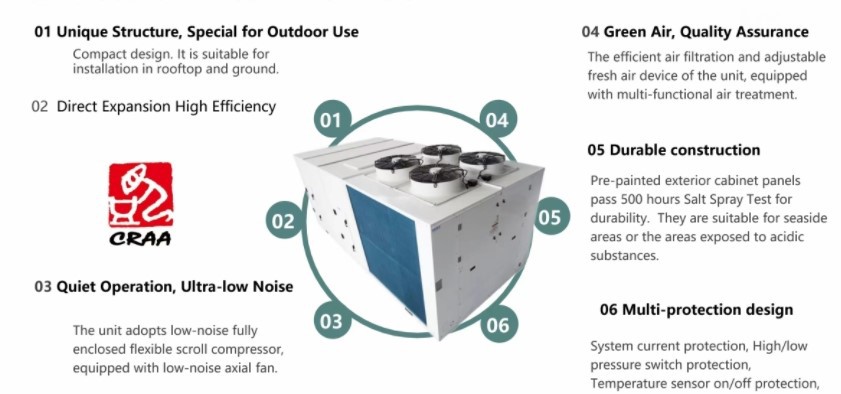 01 Unique Structure, Special for Outdoor Use

Compact design. It is suitable for installation in rooftop and ground.

02 Direct Expansion High Efficiency

CRAA

03 Quiet Operation, Ultra-low Noise

The unit adopts low-noise fully enclosed flexible scroll compressor, equipped with low-noise axial fan.

01

02

03

04

05

06

04 Green Air, Quality Assurance

The efficient air filtration and adjustable fresh air device of the unit, equipped with multi-functional air treatment.

05 Durable construction

Pre-painted exterior cabinet panels pass 500 hours Salt Spray Test for durability. They are suitable for seaside areas or the areas exposed to acidic substances.

06 Multi-protection design

System current protection, High/low pressure switch protection, Temperature sensor on/off protection,